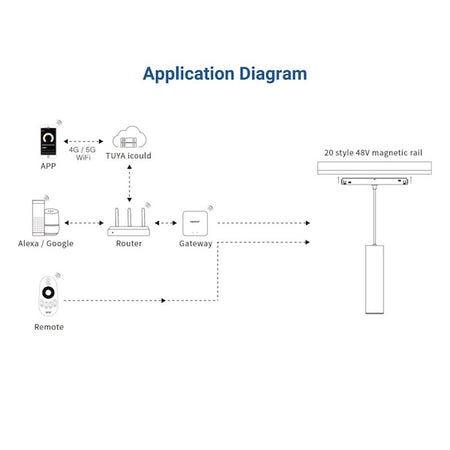 Application Diagram

APP

4G / 5G
WiFi

TUYA icould

20 style 48V magnetic rail

Alexa / Google

Router

Gateway

Remote