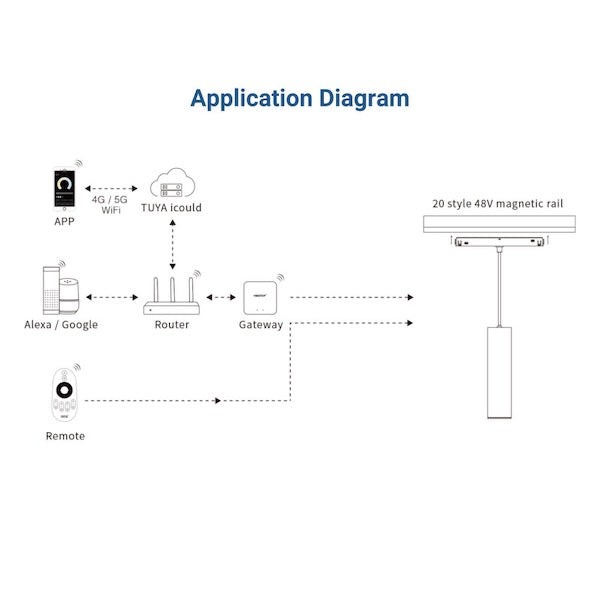 Application Diagram

APP

4G / 5G
WiFi

TUYA icould

20 style 48V magnetic rail

Alexa / Google

Router

Gateway

Remote